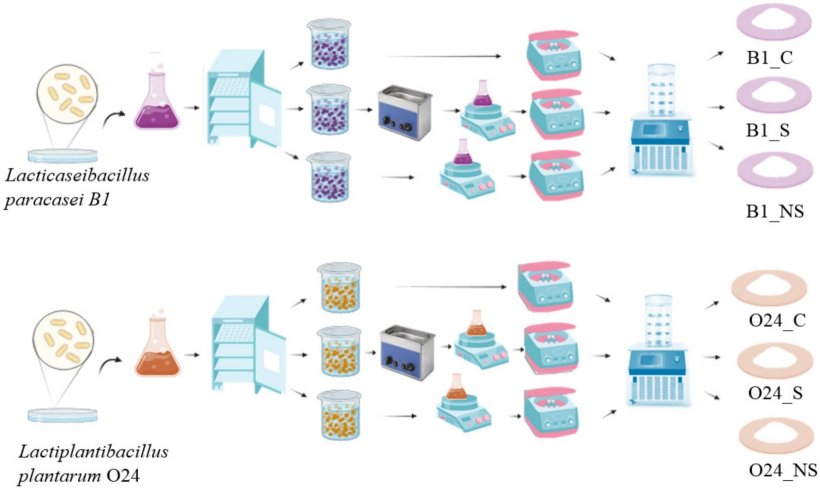 Lacticaseibacillus paracasei B1

B1_C

B1_S

B1_NS

Lactiplantibacillus plantarum O24

O24_C

O24_S

O24_NS