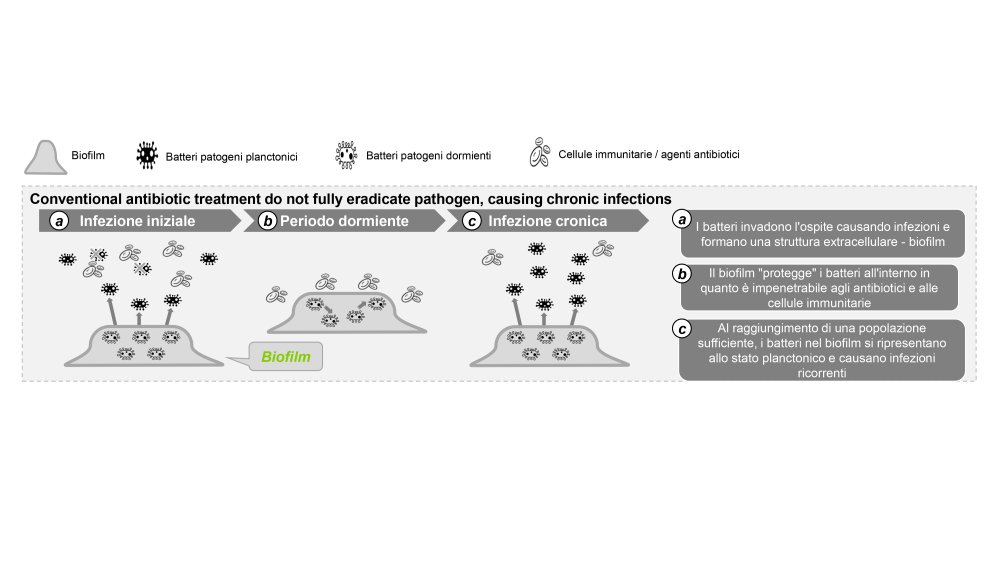 Biofilm
Batteri patogeni planctonici
Batteri patogeni dormienti
Cellule immunitarie / agenti antibiotici

Conventional antibiotic treatment do not fully eradicate pathogen, causing chronic infections

a Infezione iniziale
b Periodo dormiente
c Infezione cronica

Biofilm

a I batteri invadono l'ospite causando infezioni e formano una struttura extracellulare - biofilm

b Il biofilm "protegge" i batteri all'interno in quanto è impenetrabile agli antibiotici e alle cellule immunitarie

c Al raggiungimento di una popolazione sufficiente, i batteri nel biofilm si ripresentano allo stato planctonico e causano infezioni ricorrenti